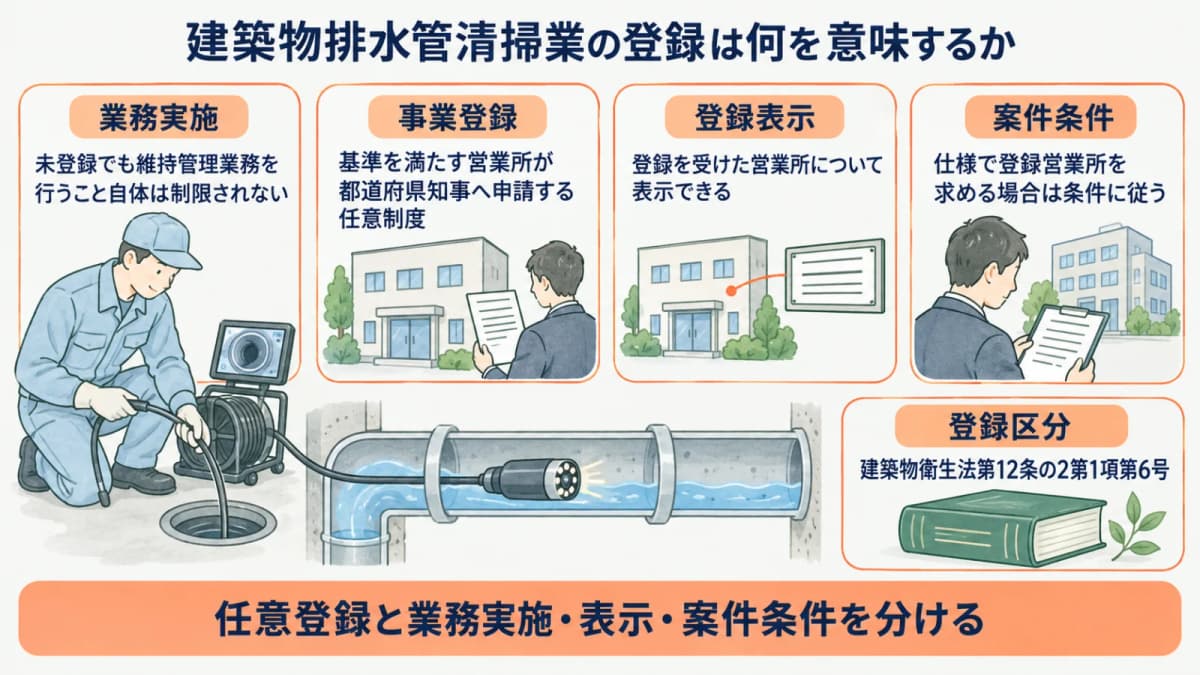 建築物排水管清掃業の登録は何を意味するか

業務実施
未登録でも維持管理業務を行うこと自体は制限されない

事業登録
基準を満たす営業所が都道府県知事へ申請する任意制度

登録表示
登録を受けた営業所について表示できる

案件条件
仕様で登録営業所を求める場合は条件に従う

登録区分
建築物衛生法第12条の2第1項第6号

任意登録と業務実施・表示・案件条件を分ける