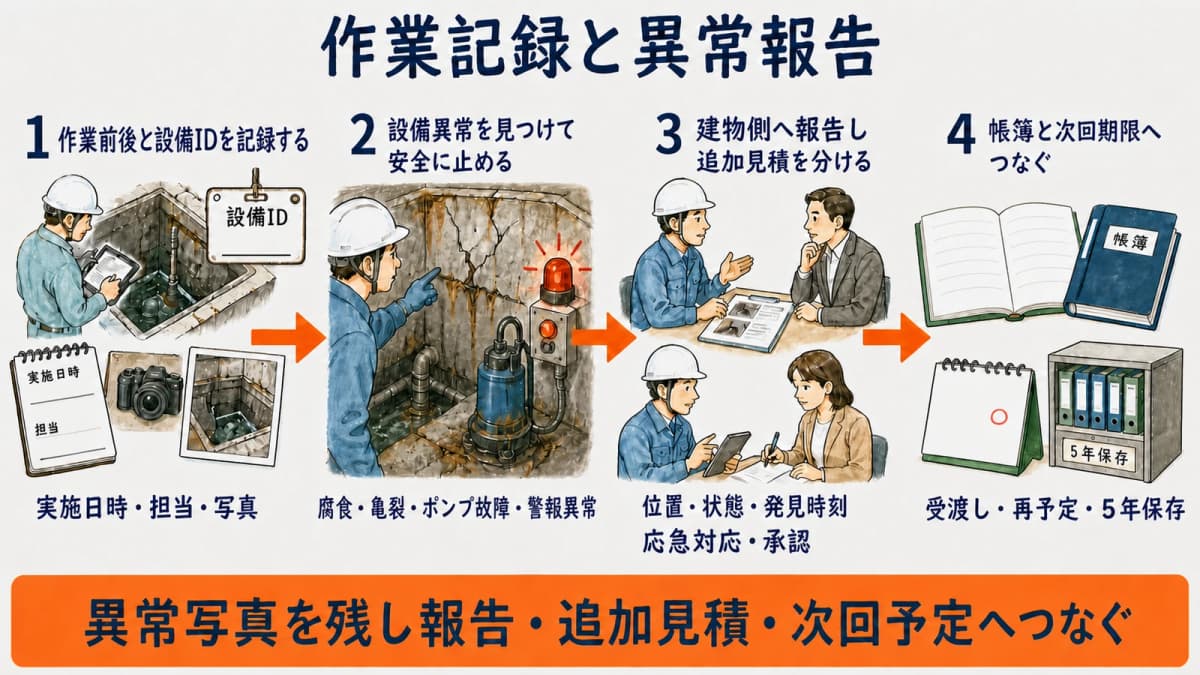 作業記録と異常報告

1 作業前後と設備IDを記録する

設備ID

実施日時

担当

実施日時・担当・写真

2 設備異常を見つけて安全に止める

腐食・亀裂・ポンプ故障・警報異常

3 建物側へ報告し追加見積を分ける

位置・状態・発見時刻
応急対応・承認

4 帳簿と次回期限へつなぐ

帳簿

5年保存

受渡し・再予定・5年保存

異常写真を残し報告・追加見積・次回予定へつなぐ