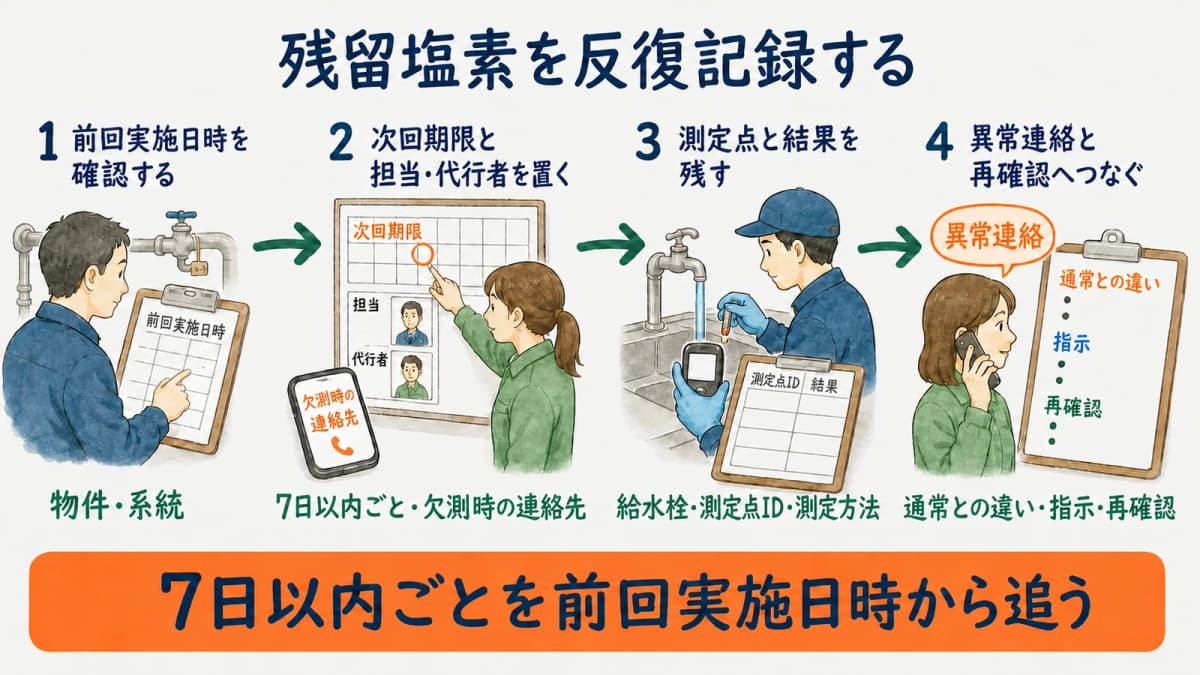 残留塩素を反復記録する

1 前回実施日時を確認する

前回実施日時

物件・系統

2 次回期限と担当・代行者を置く

次回期限

担当

代行者

欠測時の連絡先

7日以内ごと・欠測時の連絡先

3 測定点と結果を残す

測定点ID 結果

給水栓・測定点ID・測定方法

4 異常連絡と再確認へつなぐ

異常連絡

通常との違い

指示

再確認

通常との違い・指示・再確認

7日以内ごとを前回実施日時から追う