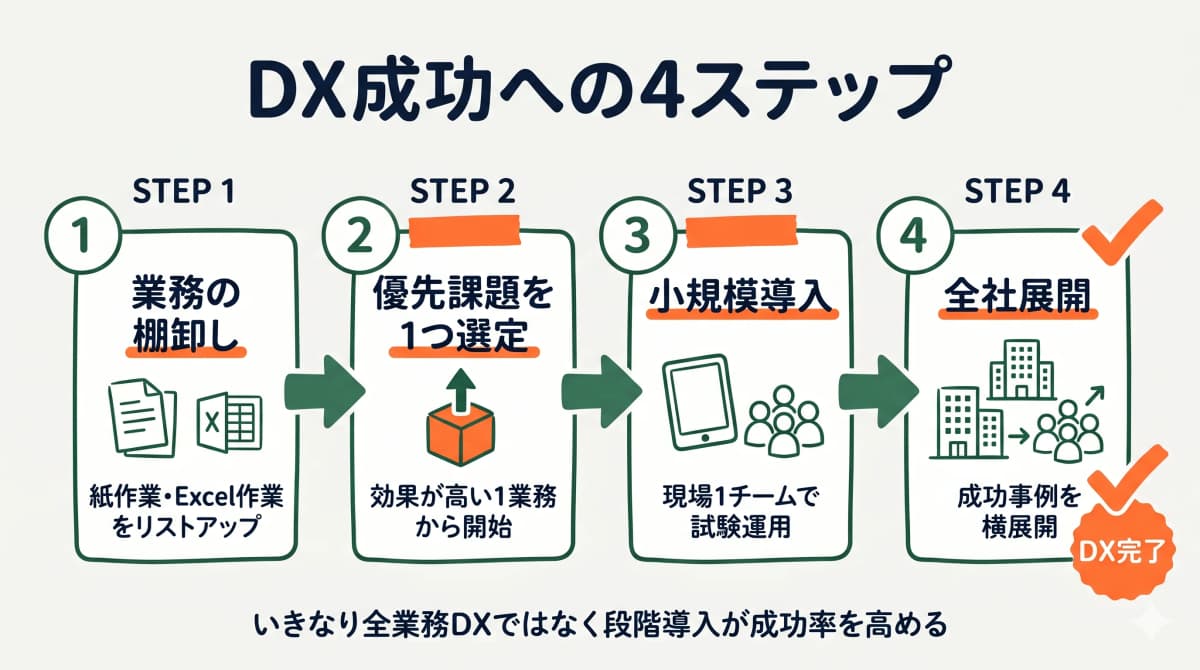 DX成功への4ステップ

STEP 1
1
業務の棚卸し
X
紙作業・Excel作業をリストアップ

STEP 2
2
優先課題を1つ選定
効果が高い1業務から開始

STEP 3
3
小規模導入
現場1チームで試験運用

STEP 4
4
全社展開
成功事例を横展開
DX完了

いきなり全業務DXではなく段階導入が成功率を高める