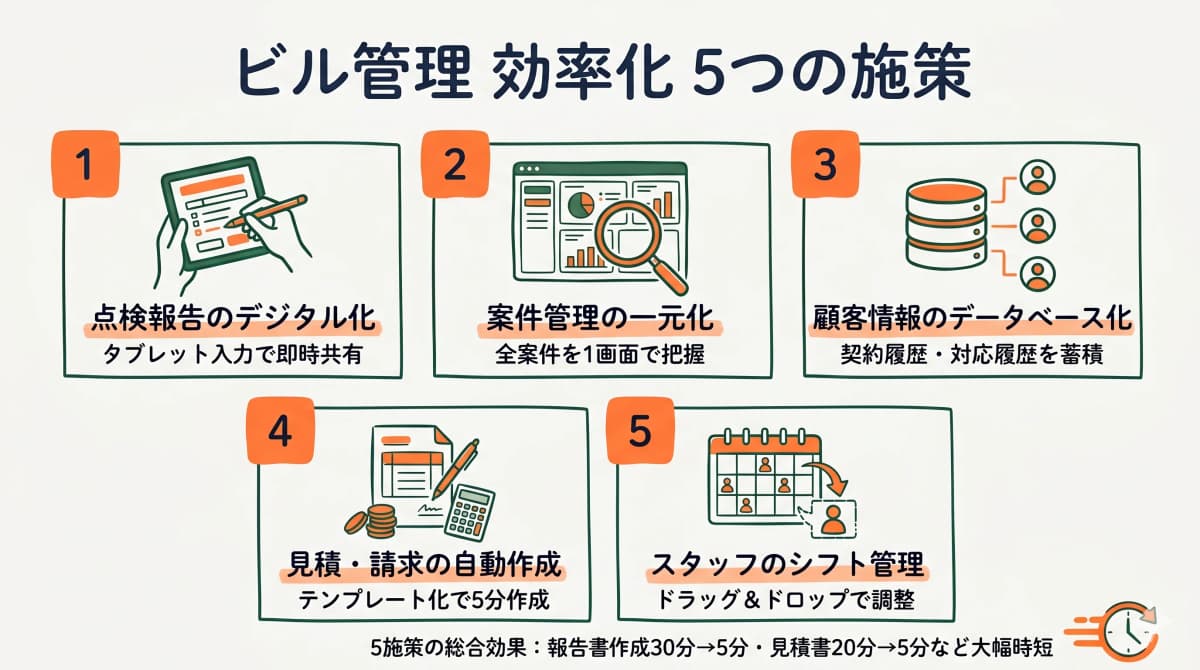 ビル管理 効率化 5つの施策

1
点検報告のデジタル化
タブレット入力で即時共有

2
案件管理の一元化
全案件を1画面で把握

3
顧客情報のデータベース化
契約履歴・対応履歴を蓄積

4
見積・請求の自動作成
テンプレート化で5分作成

5
スタッフのシフト管理
ドラッグ＆ドロップで調整

5施策の総合効果：報告書作成30分→5分・見積書20分→5分など大幅時短