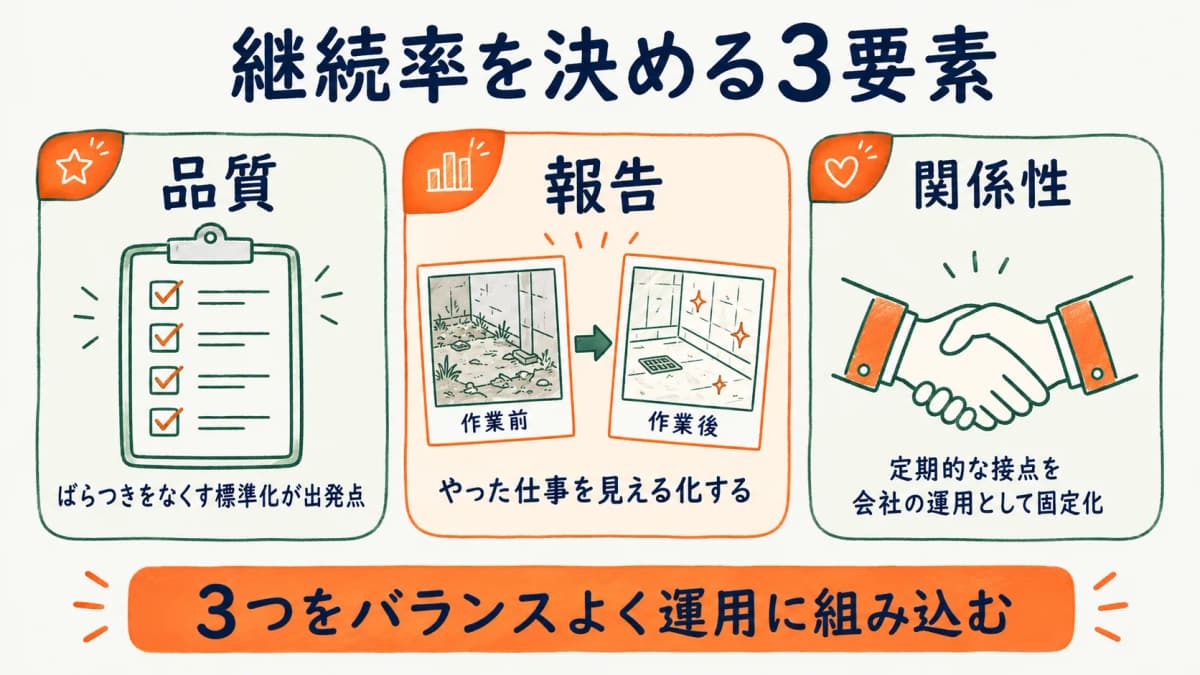 継続率を決める3要素

品質

ばらつきをなくす標準化が出発点

報告

作業前

作業後

やった仕事を見える化する

関係性

定期的な接点を
会社の運用として固定化

3つをバランスよく運用に組み込む