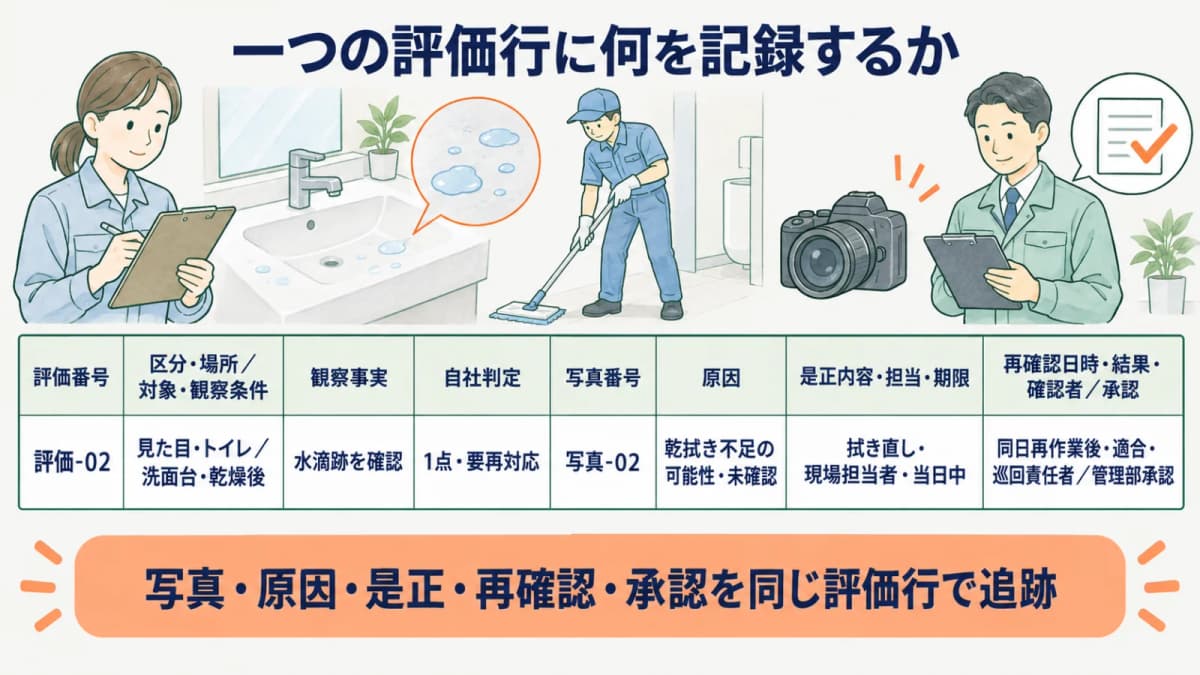 一つの評価行に何を記録するか

| 評価番号 | 区分・場所／対象・観察条件 | 観察事実 | 自社判定 | 写真番号 | 原因 | 是正内容・担当・期限 | 再確認日時・結果・確認者／承認 |
|---|---|---|---|---|---|---|---|
| 評価-02 | 見た目・トイレ／洗面台・乾燥後 | 水滴跡を確認 | 1点・要再対応 | 写真-02 | 乾拭き不足の可能性・未確認 | 拭き直し・現場担当者・当日中 | 同日再作業後・適合・巡回責任者／管理部承認 |

写真・原因・是正・再確認・承認を同じ評価行で追跡