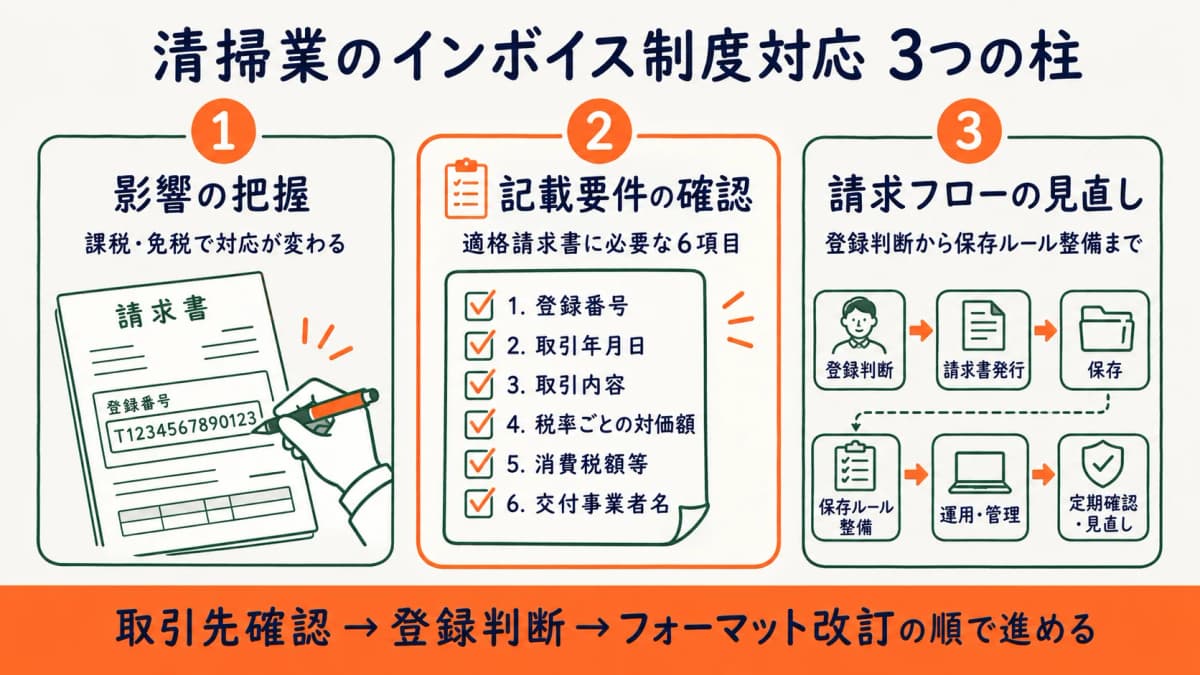 清掃業のインボイス制度対応 3つの柱

1

影響の把握

課税・免税で対応が変わる

請求書

登録番号

T1234567890123

2

記載要件の確認

適格請求書に必要な6項目

1. 登録番号
2. 取引年月日
3. 取引内容
4. 税率ごとの対価額
5. 消費税額等
6. 交付事業者名

3

請求フローの見直し

登録判断から保存ルール整備まで

登録判断

請求書発行

保存

保存ルール整備

運用・管理

定期確認・見直し

取引先確認 → 登録判断 → フォーマット改訂の順で進める