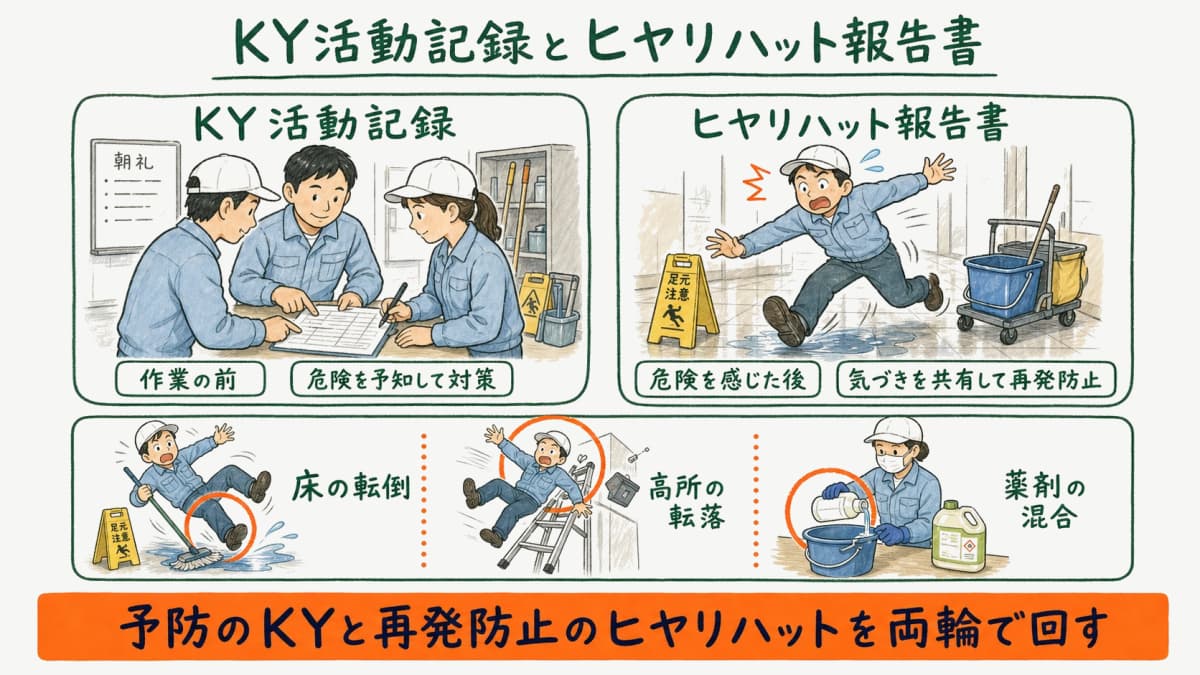 KY活動記録とヒヤリハット報告書

KY活動記録

朝礼

作業の前

危険を予知して対策

ヒヤリハット報告書

足元注意

危険を感じた後

気づきを共有して再発防止

足元注意

床の転倒

高所の転落

薬剤の混合

予防のKYと再発防止のヒヤリハットを両輪で回す