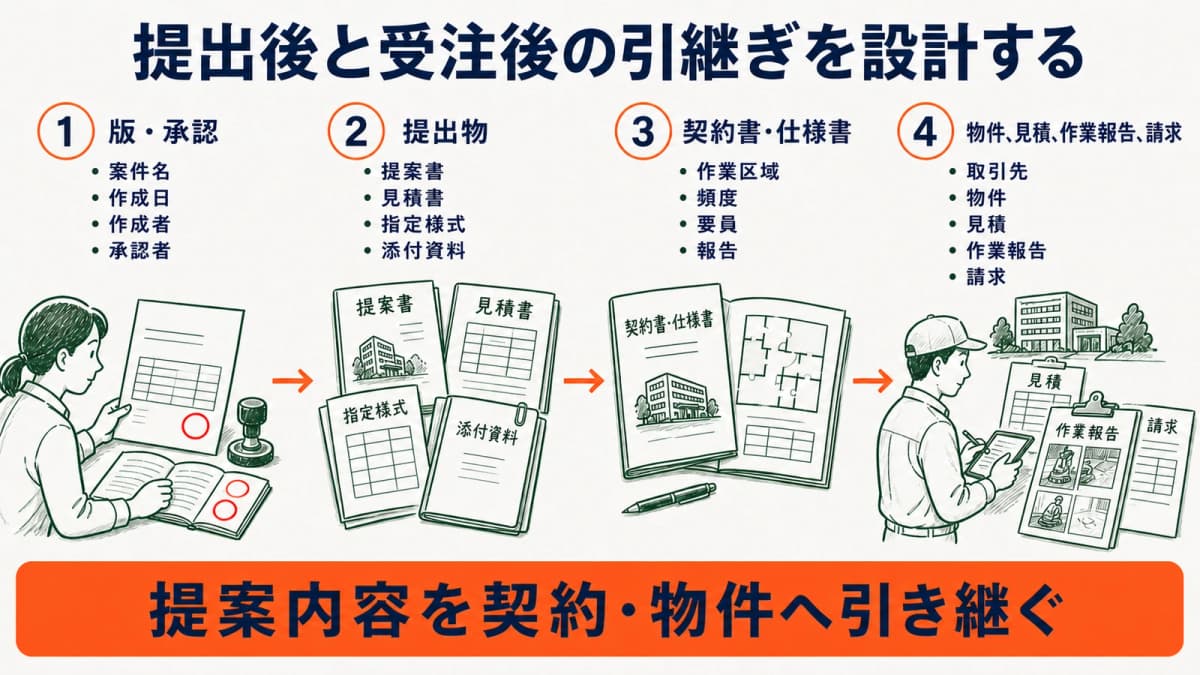 提出後と受注後の引継ぎを設計する

1 版・承認
• 案件名
• 作成日
• 作成者
• 承認者

2 提出物
• 提案書
• 見積書
• 指定様式
• 添付資料

3 契約書・仕様書
• 作業区域
• 頻度
• 要員
• 報告

4 物件、見積、作業報告、請求
• 取引先
• 物件
• 見積
• 作業報告
• 請求

提案書
見積書
指定様式
添付資料

契約書・仕様書

見積
作業報告
請求

提案内容を契約・物件へ引き継ぐ