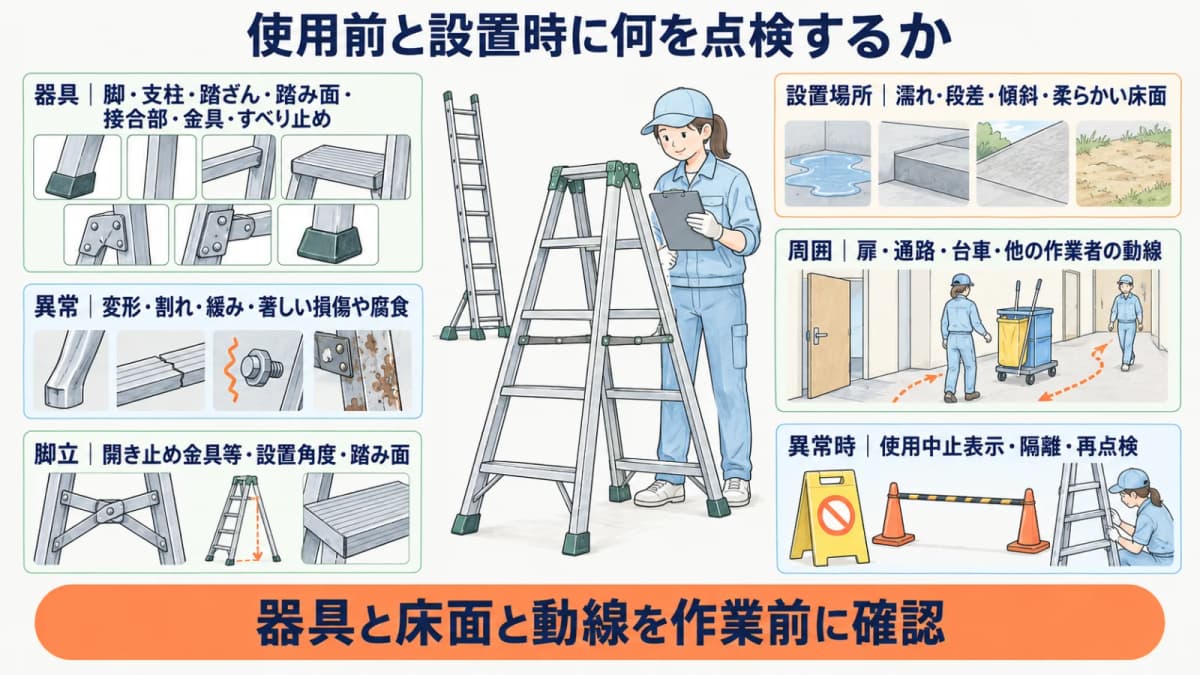 使用前と設置時に何を点検するか

器具｜脚・支柱・踏ざん・踏み面・接合部・金具・すべり止め

異常｜変形・割れ・緩み・著しい損傷や腐食

脚立｜開き止め金具等・設置角度・踏み面

設置場所｜濡れ・段差・傾斜・柔らかい床面

周囲｜扉・通路・台車・他の作業者の動線

異常時｜使用中止表示・隔離・再点検

器具と床面と動線を作業前に確認