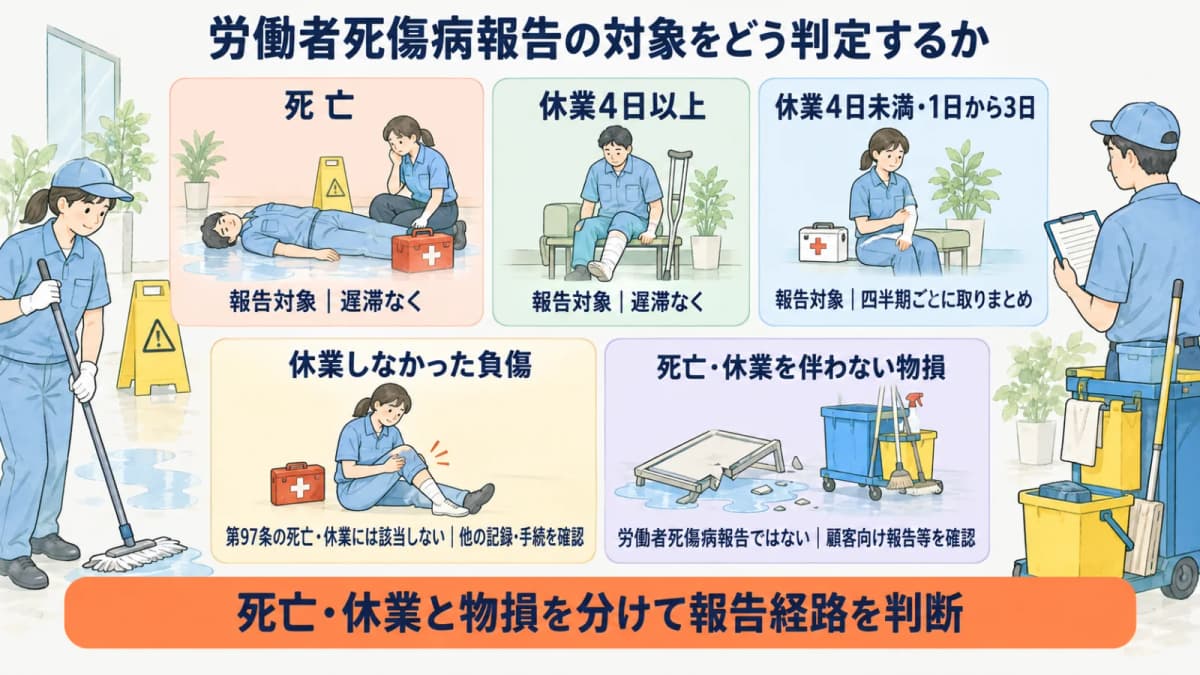 労働者死傷病報告の対象をどう判定するか

死亡

報告対象｜遅滞なく

休業4日以上

報告対象｜遅滞なく

休業4日未満・1日から3日

報告対象｜四半期ごとに取りまとめ

休業しなかった負傷

第97条の死亡・休業には該当しない｜他の記録・手続を確認

死亡・休業を伴わない物損

労働者死傷病報告ではない｜顧客向け報告等を確認

死亡・休業と物損を分けて報告経路を判断