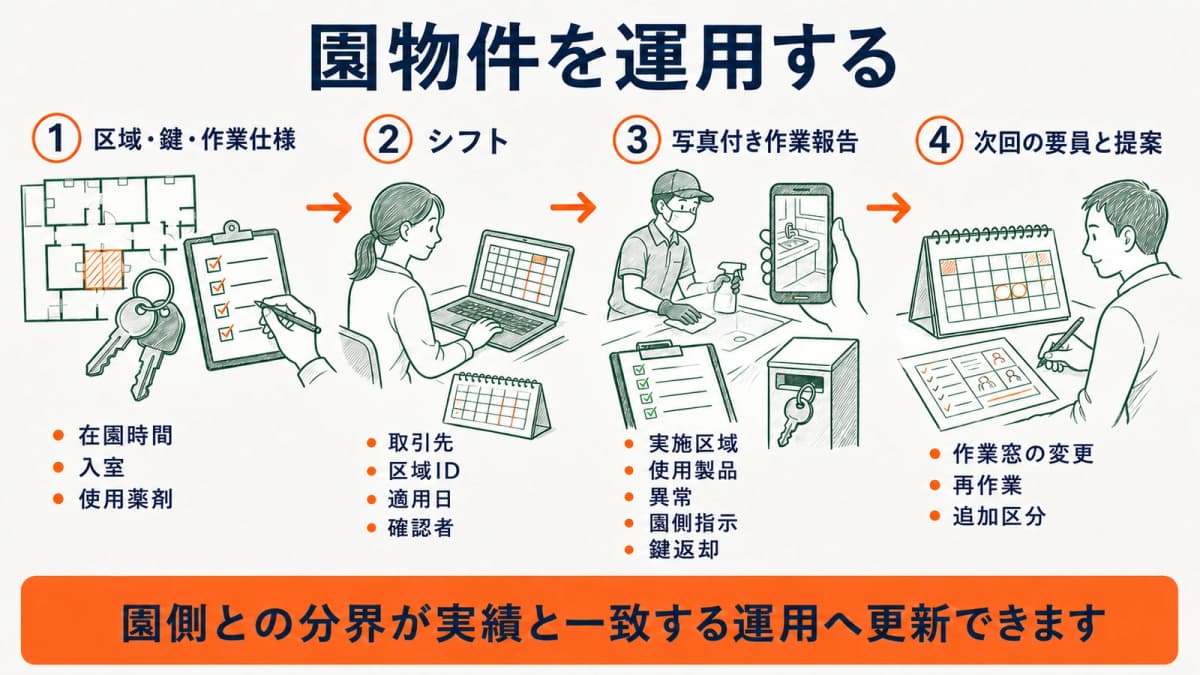 園物件を運用する

1 区域・鍵・作業仕様

- 在園時間
- 入室
- 使用薬剤

2 シフト

- 取引先
- 区域ID
- 適用日
- 確認者

3 写真付き作業報告

- 実施区域
- 使用製品
- 異常
- 園側指示
- 鍵返却

4 次回の要員と提案

- 作業窓の変更
- 再作業
- 追加区分

園側との分界が実績と一致する運用へ更新できます