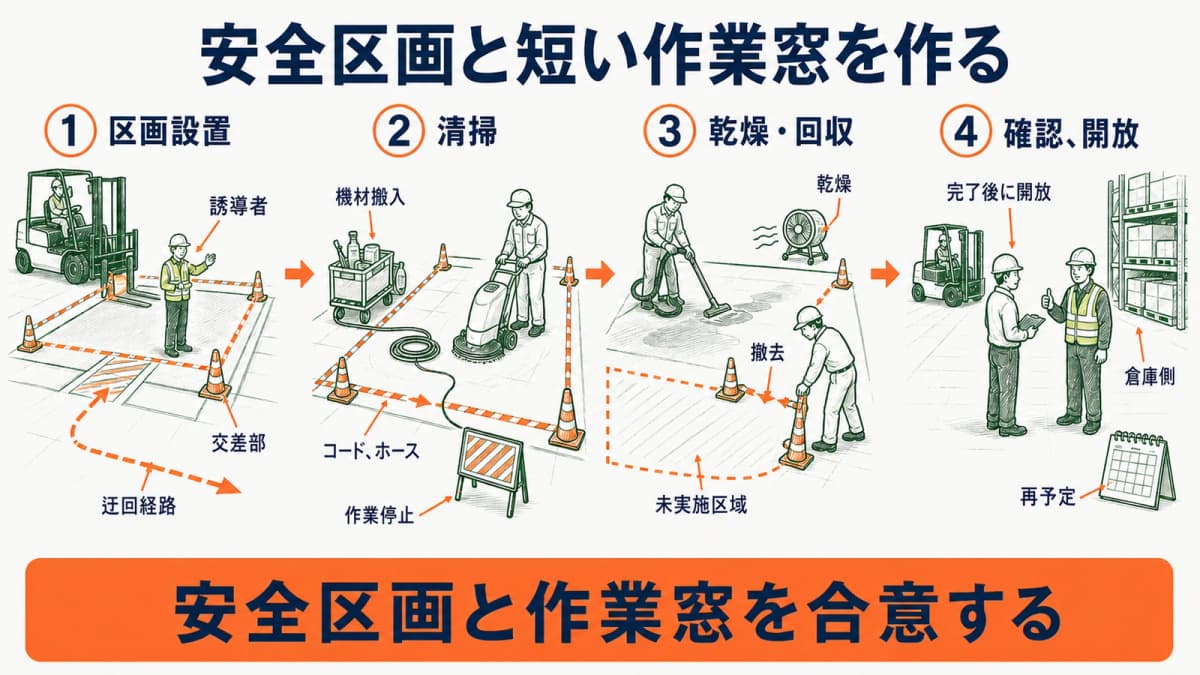 安全区画と短い作業窓を作る

1 区画設置

誘導者

交差部

迂回経路

2 清掃

機材搬入

コード、ホース

作業停止

3 乾燥・回収

乾燥

撤去

未実施区域

4 確認、開放

完了後に開放

倉庫側

再予定

安全区画と作業窓を合意する