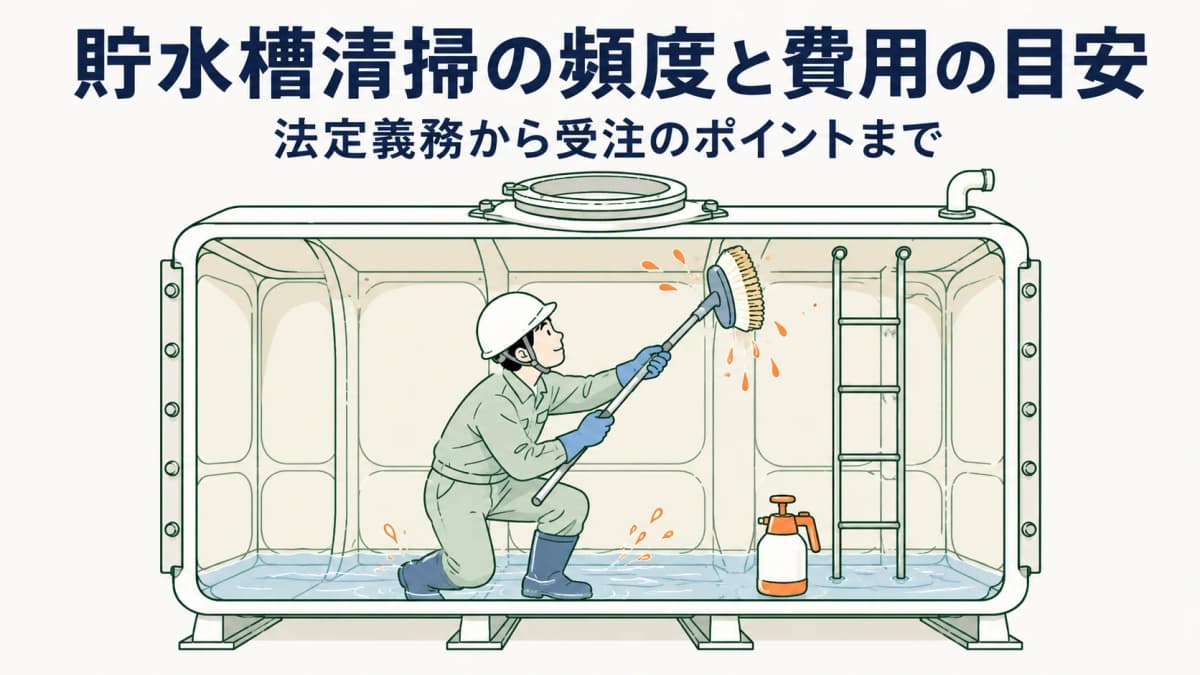 貯水槽清掃の頻度と費用の目安

法定義務から受注のポイントまで